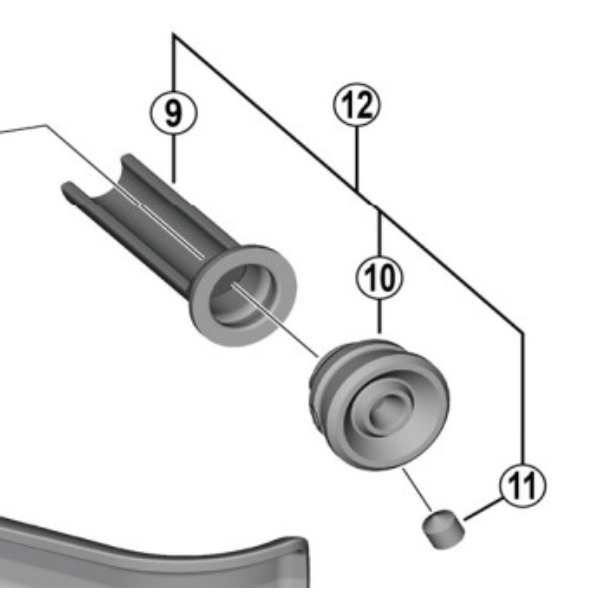 9
12
10
11