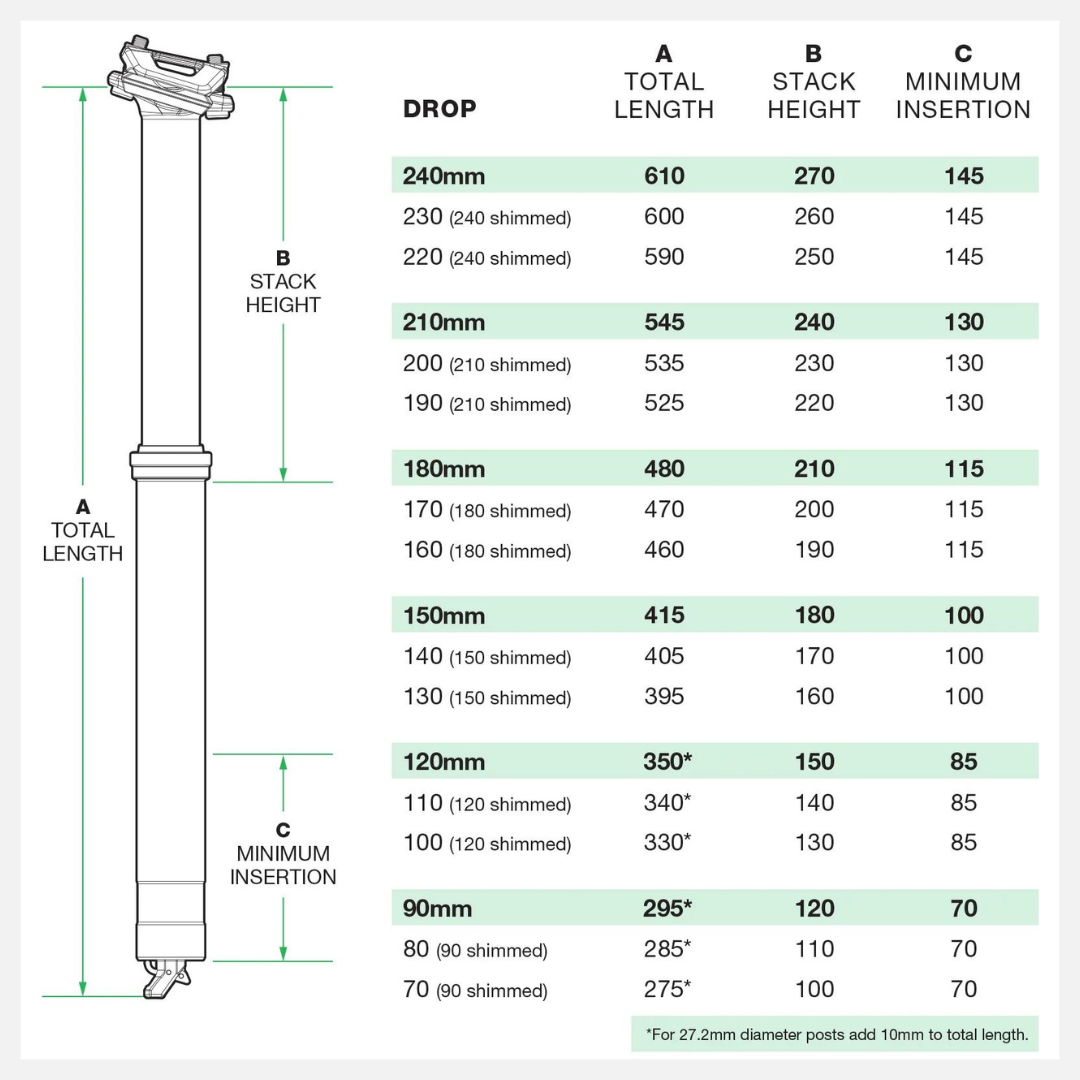 B
STACK
HEIGHT

A
TOTAL
LENGTH

C
MINIMUM
INSERTION

| DROP | A TOTAL LENGTH | B STACK HEIGHT | C MINIMUM INSERTION |
|---|---|---|---|
| 240mm | 610 | 270 | 145 |
| 230 (240 shimmed) | 600 | 260 | 145 |
| 220 (240 shimmed) | 590 | 250 | 145 |
| 210mm | 545 | 240 | 130 |
| 200 (210 shimmed) | 535 | 230 | 130 |
| 190 (210 shimmed) | 525 | 220 | 130 |
| 180mm | 480 | 210 | 115 |
| 170 (180 shimmed) | 470 | 200 | 115 |
| 160 (180 shimmed) | 460 | 190 | 115 |
| 150mm | 415 | 180 | 100 |
| 140 (150 shimmed) | 405 | 170 | 100 |
| 130 (150 shimmed) | 395 | 160 | 100 |
| 120mm | 350* | 150 | 85 |
| 110 (120 shimmed) | 340* | 140 | 85 |
| 100 (120 shimmed) | 330* | 130 | 85 |
| 90mm | 295* | 120 | 70 |
| 80 (90 shimmed) | 285* | 110 | 70 |
| 70 (90 shimmed) | 275* | 100 | 70 |

*For 27.2mm diameter posts add 10mm to total length.